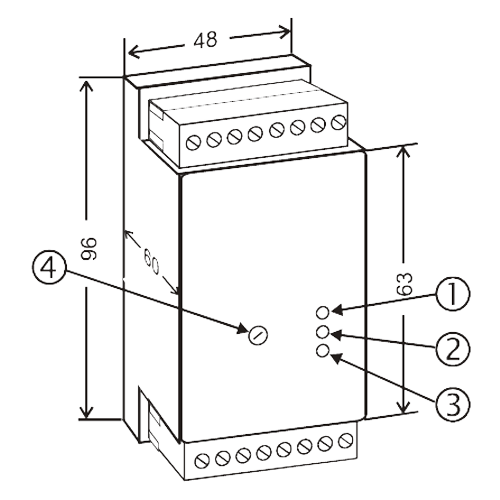 48
96
60
63
4
1
2
3